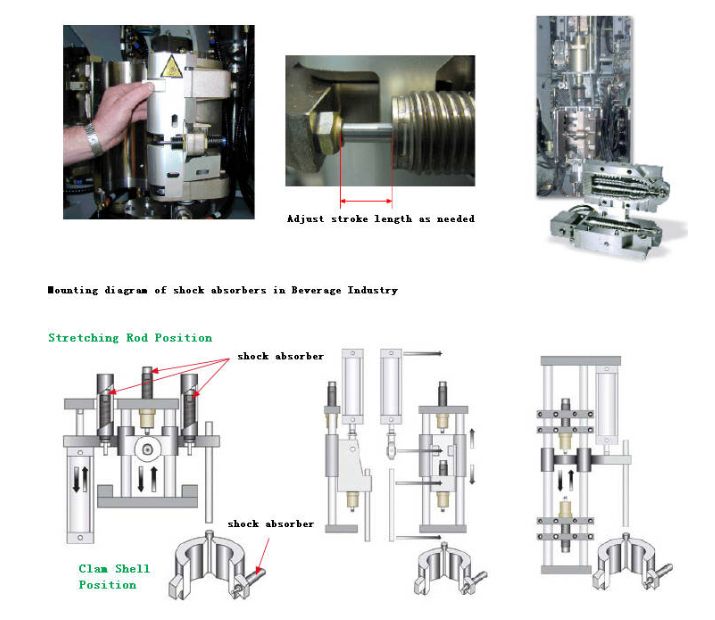 Adjust stroke length as needed

Mounting diagram of shock absorbers in Beverage Industry

Stretching Rod Position

shock absorber

shock absorber

Clam Shell Position